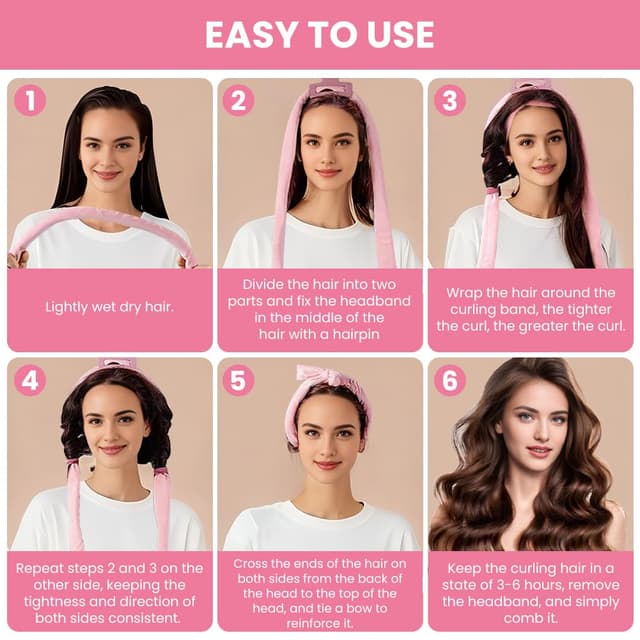 EASY TO USE

1

Lightly wet dry hair.

2

Divide the hair into two parts and fix the headband in the middle of the hair with a hairpin

3

Wrap the hair around the curling band, the tighter the curl, the greater the curl.

4

Repeat steps 2 and 3 on the other side, keeping the tightness and direction of both sides consistent.

5

Cross the ends of the hair on both sides from the back of the head to the top of the head, and tie a bow to reinforce it.

6

Keep the curling hair in a state of 3-6 hours, remove the headband, and simply comb it.