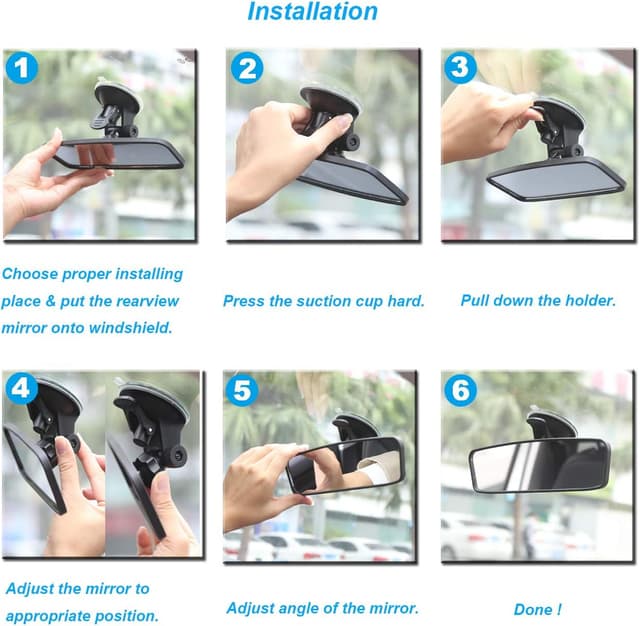 Installation

1

2

3

Choose proper installing place & put the rearview mirror onto windshield.

Press the suction cup hard.

Pull down the holder.

4

5

6

Adjust the mirror to appropriate position.

Adjust angle of the mirror.

Done !