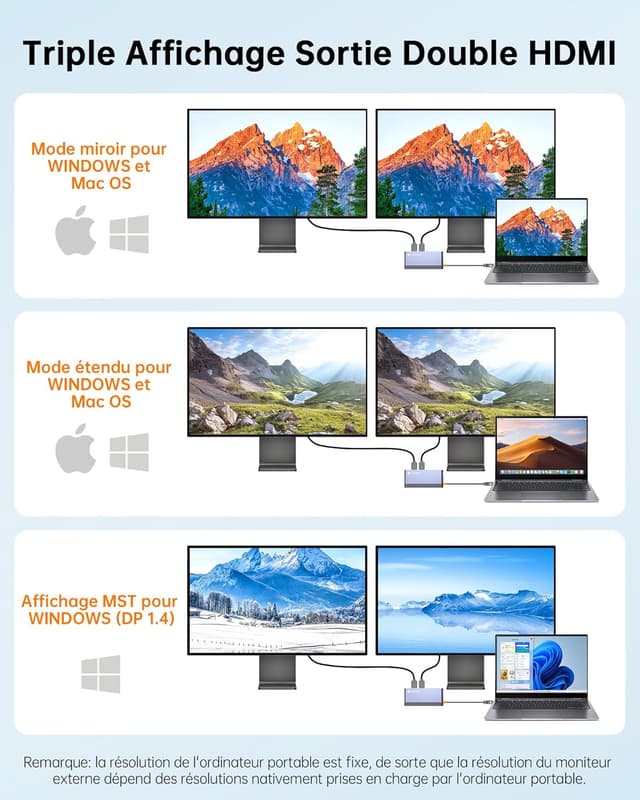 Triple Affichage Sortie Double HDMI

Mode miroir pour WINDOWS et Mac OS

Mode étendu pour WINDOWS et Mac OS

Affichage MST pour WINDOWS (DP 1.4)

Remarque: la résolution de l'ordinateur portable est fixe, de sorte que la résolution du moniteur externe dépend des résolutions nativement prises en charge par l'ordinateur portable.