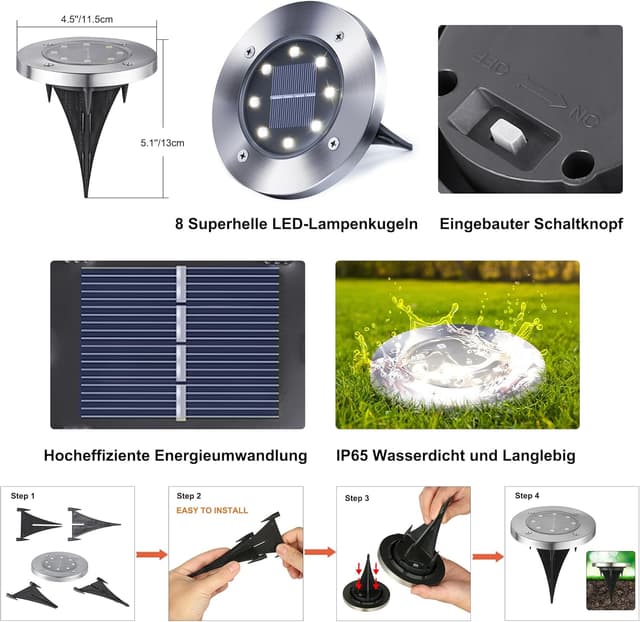 4.5"/11.5cm

5.1"/13cm

OFF

ON

8 Superhelle LED-Lampenkugeln

Eingebauter Schaltknopf

Hocheffiziente Energieumwandlung

IP65 Wasserdicht und Langlebig

Step 1

Step 2

EASY TO INSTALL

Step 3

Step 4