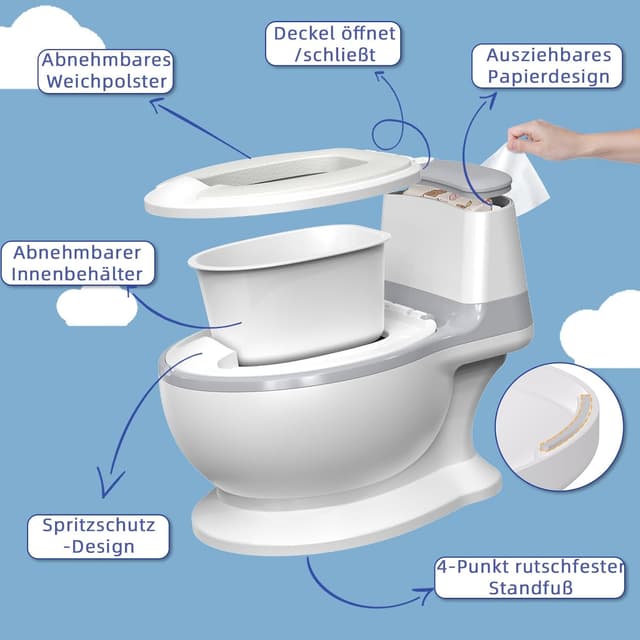 Abnehmbares Weichpolster

Deckel öffnet /schließt

Ausziehbares Papierdesign

Abnehmbarer Innenbehälter

Spritzschutz -Design

4-Punkt rutschfester Standfuß