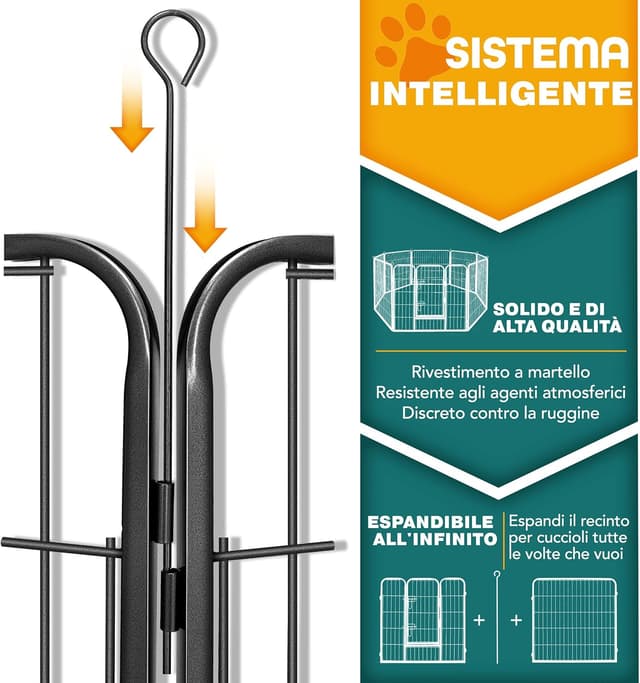 SISTEMA INTELLIGENTE

SOLIDO E DI ALTA QUALITÀ

Rivestimento a martello
Resistente agli agenti atmosferici
Discreto contro la ruggine

ESPANDIBILE ALL'INFINITO

Espandi il recinto per cuccioli tutte le volte che vuoi

+ +