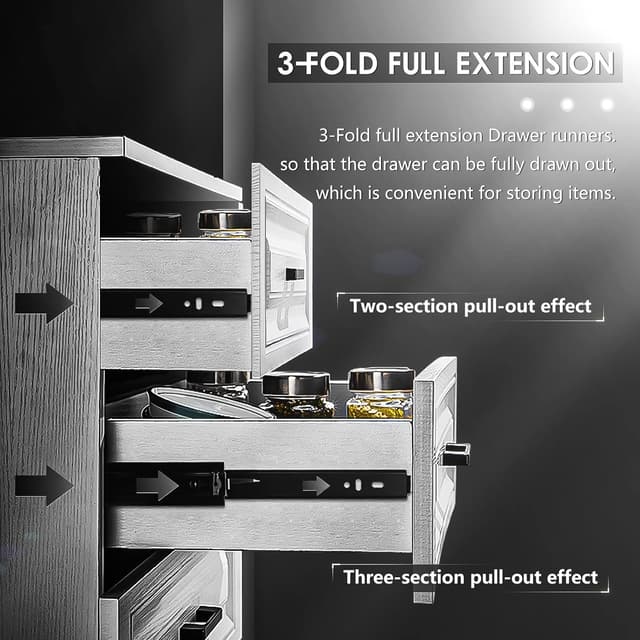 3-FOLD FULL EXTENSION

3-Fold full extension Drawer runners, so that the drawer can be fully drawn out, which is convenient for storing items.

Two-section pull-out effect

Three-section pull-out effect