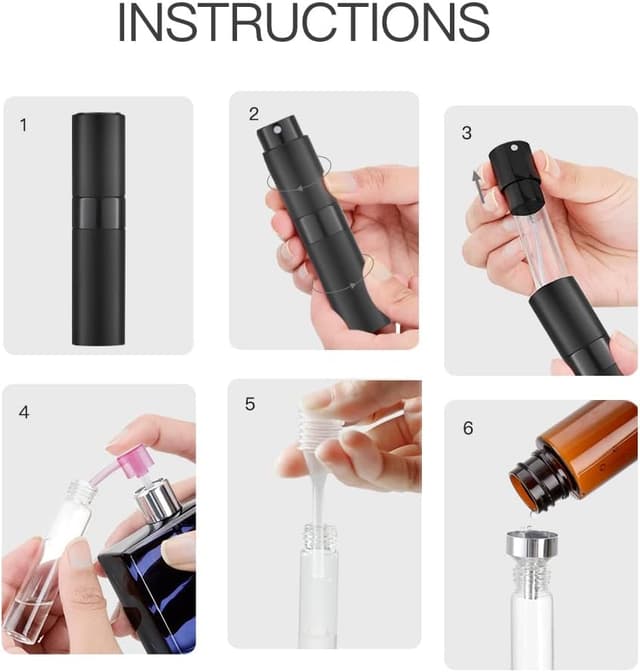 INSTRUCTIONS

1

2

3

4

5

6