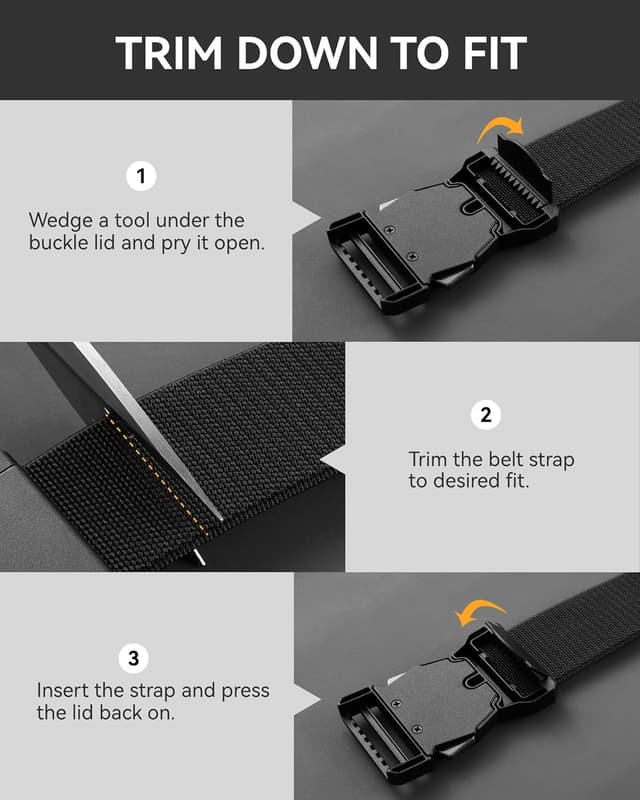 TRIM DOWN TO FIT

1

Wedge a tool under the buckle lid and pry it open.

2

Trim the belt strap to desired fit.

3

Insert the strap and press the lid back on.