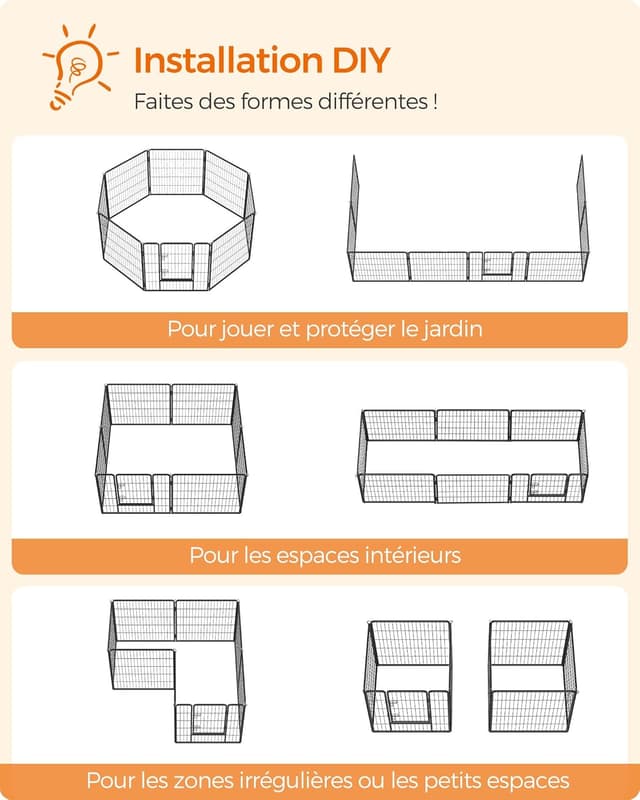 Installation DIY

Faites des formes différentes !

Pour jouer et protéger le jardin

Pour les espaces intérieurs

Pour les zones irrégulières ou les petits espaces