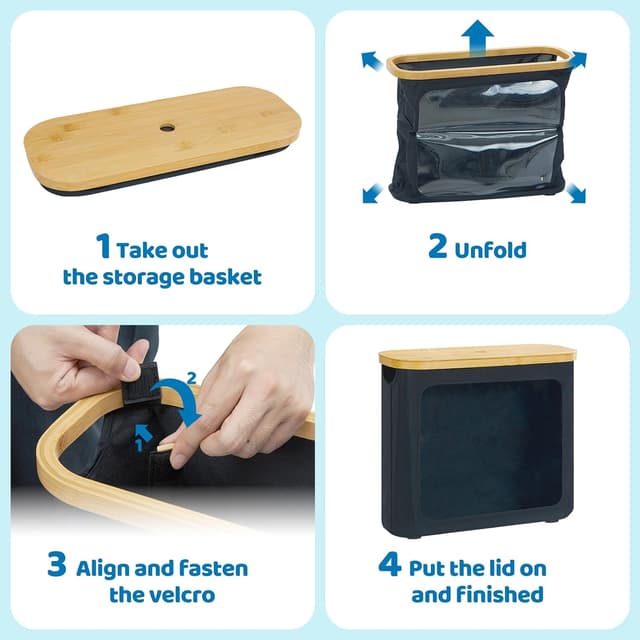 1 Take out the storage basket

2 Unfold

2

1

3 Align and fasten the velcro

4 Put the lid on and finished