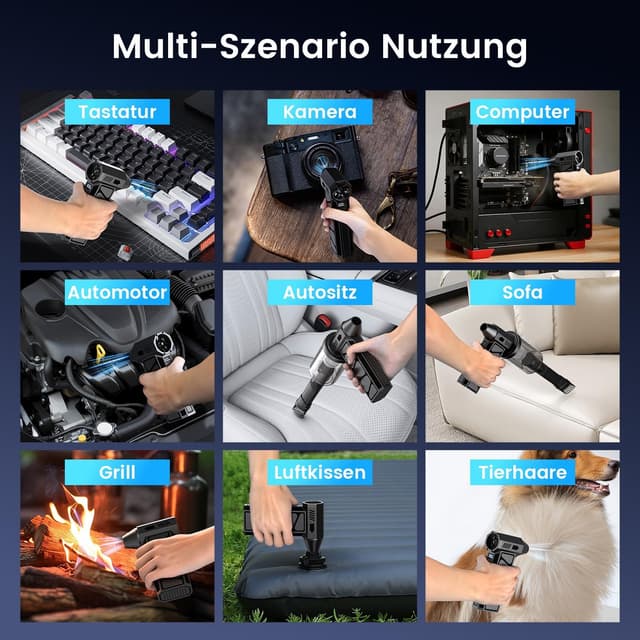 Multi-Szenario Nutzung

Tastatur

Kamera

Computer

Automotor

Autositz

Sofa

Grill

Luftkissen

Tierhaare