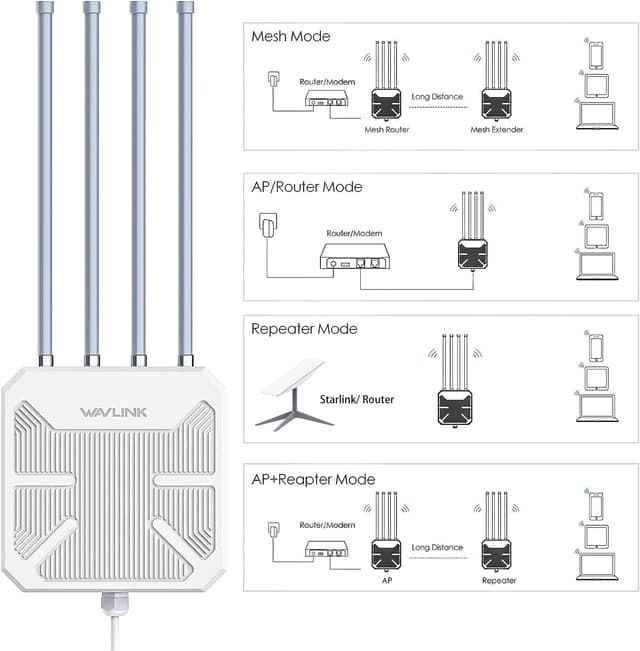 WAVLINK

Mesh Mode

Router/Modem

Long Distance

Mesh Router

Mesh Extender

AP/Router Mode

Router/Modem

Repeater Mode

Starlink/ Router

AP+Reapter Mode

Router/Modem

Long Distance

AP

Repeater