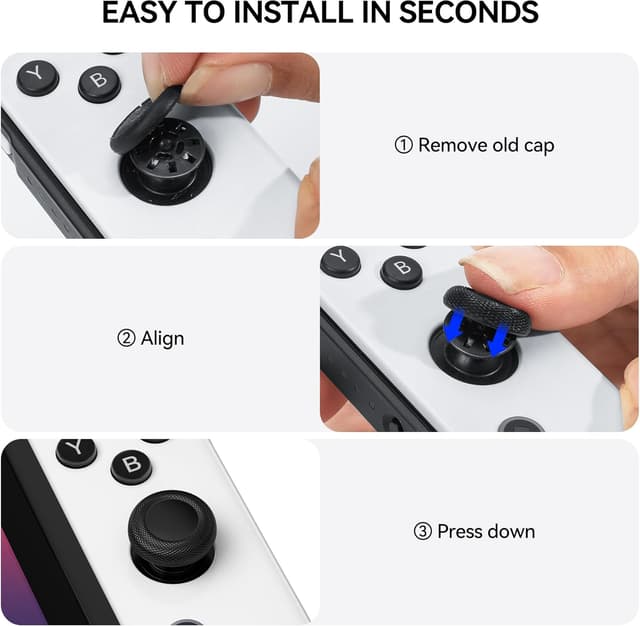 EASY TO INSTALL IN SECONDS

Y B

① Remove old cap

② Align

Y B

Y B

③ Press down