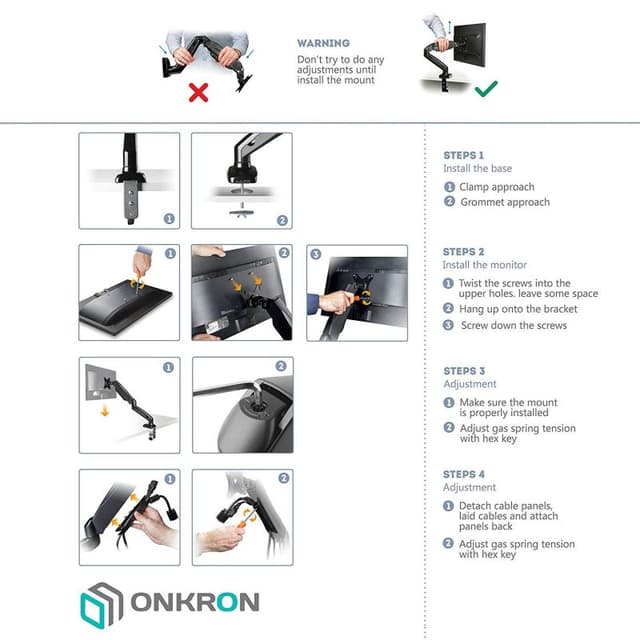 WARNING
Don't try to do any adjustments until install the mount

1
2

1
2
3

1
2

1
2

STEPS 1
Install the base
1 Clamp approach
2 Grommet approach

STEPS 2
Install the monitor
1 Twist the screws into the upper holes. leave some space
2 Hang up onto the bracket
3 Screw down the screws

STEPS 3
Adjustment
1 Make sure the mount is properly installed
2 Adjust gas spring tension with hex key

STEPS 4
Adjustment
1 Detach cable panels, laid cables and attach panels back
2 Adjust gas spring tension with hex key

ONKRON