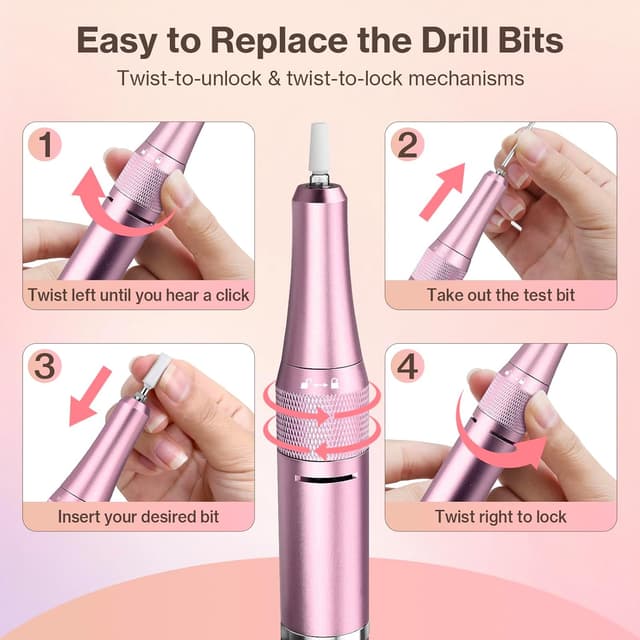 Easy to Replace the Drill Bits

Twist-to-unlock & twist-to-lock mechanisms

1
Twist left until you hear a click

2
Take out the test bit

3
Insert your desired bit

4
Twist right to lock