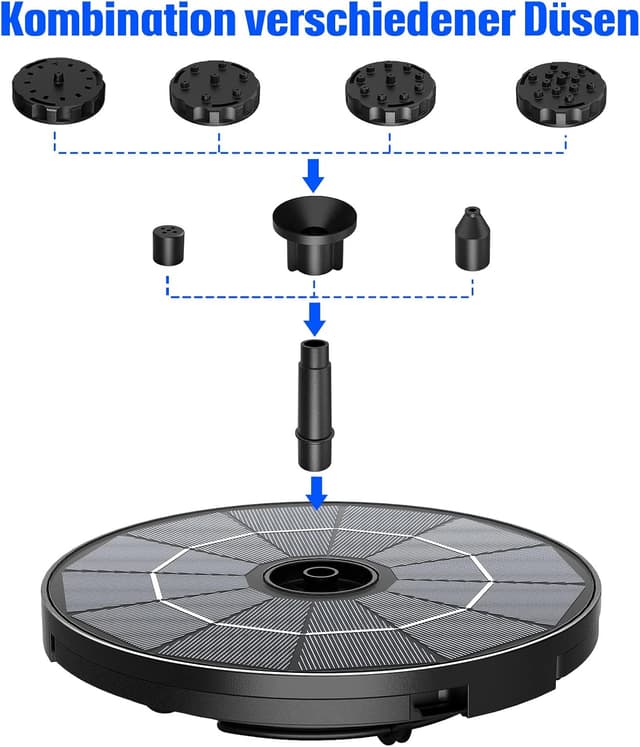 Kombination verschiedener Düsen