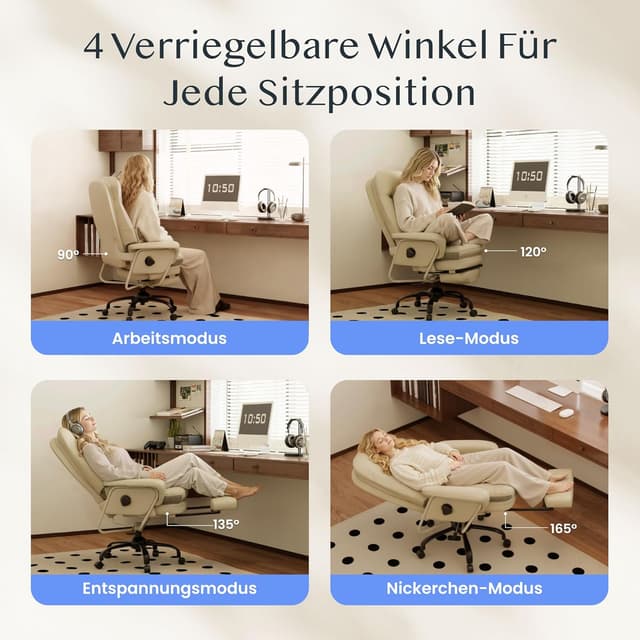 4 Verriegelbare Winkel Für Jede Sitzposition

10:50

90°

Arbeitsmodus

10:50

120°

Lese-Modus

10:50

135°

Entspannungsmodus

165°

Nickerchen-Modus