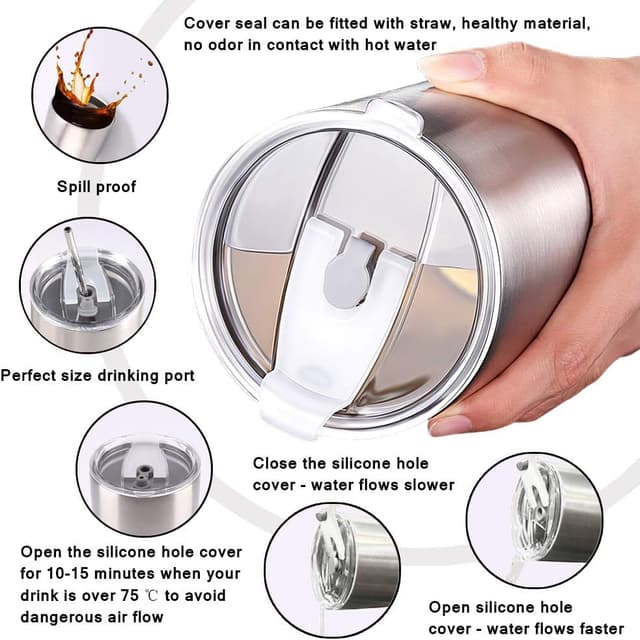 Cover seal can be fitted with straw, healthy material, no odor in contact with hot water

Spill proof

Perfect size drinking port

Close the silicone hole cover - water flows slower

Open the silicone hole cover for 10-15 minutes when your drink is over 75 ℃ to avoid dangerous air flow

Open silicone hole cover - water flows faster