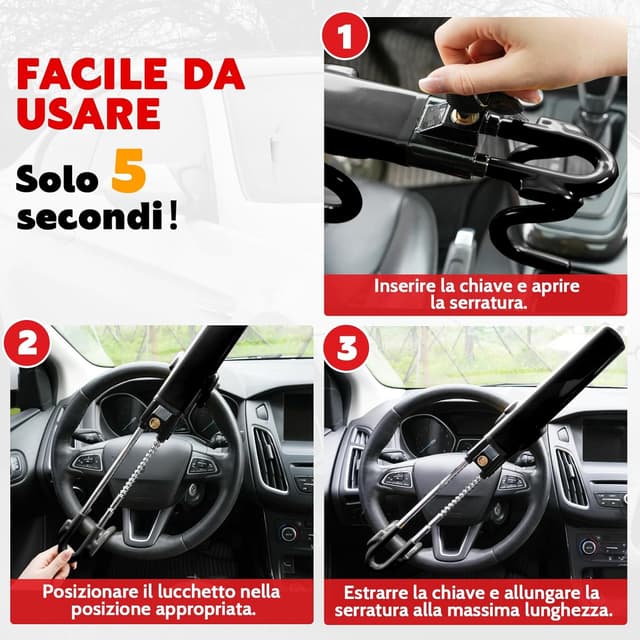 FACILE DA USARE

Solo 5 secondi!

1

Inserire la chiave e aprire la serratura.

2

Posizionare il lucchetto nella posizione appropriata.

3

Estrarre la chiave e allungare la serratura alla massima lunghezza.