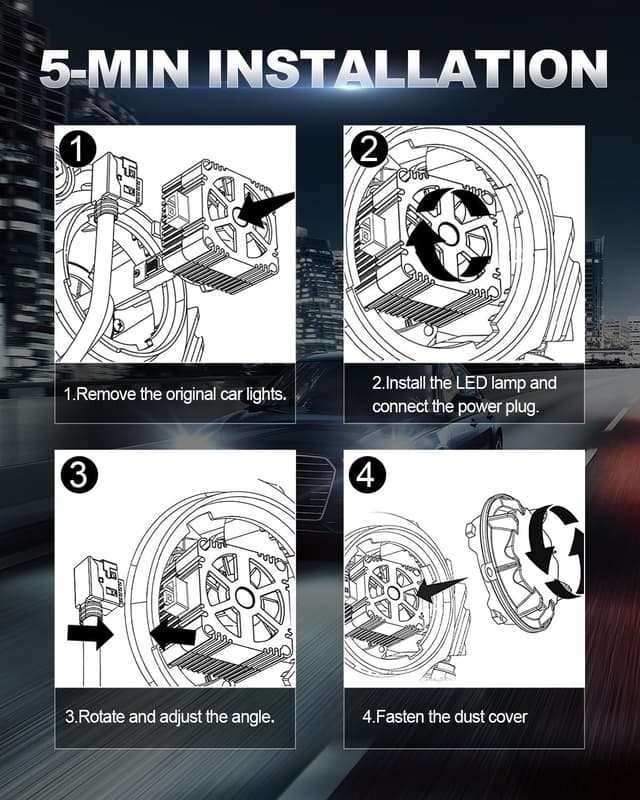 5-MIN INSTALLATION

1

1.Remove the original car lights.

2

2.Install the LED lamp and connect the power plug.

3

3.Rotate and adjust the angle.

4

4.Fasten the dust cover