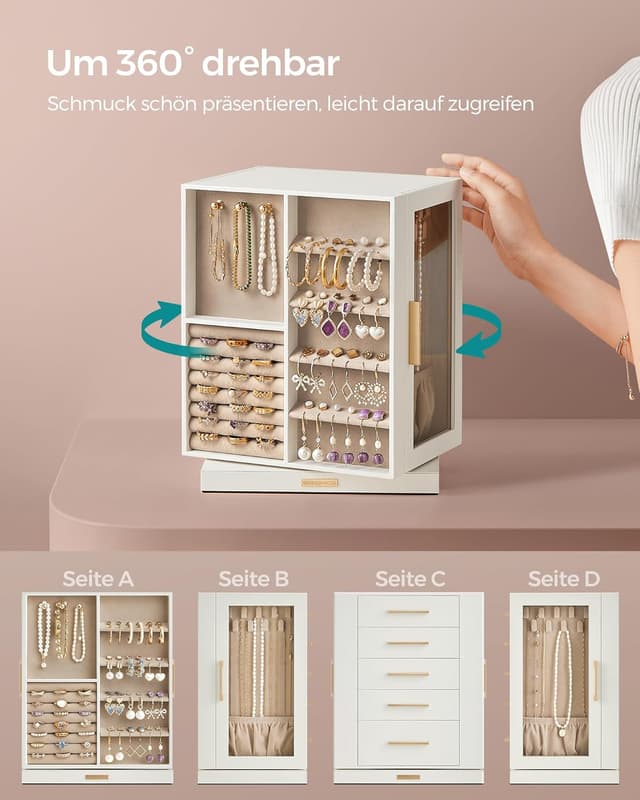 Um 360° drehbar

Schmuck schön präsentieren, leicht darauf zugreifen

Seite A

Seite B

Seite C

Seite D