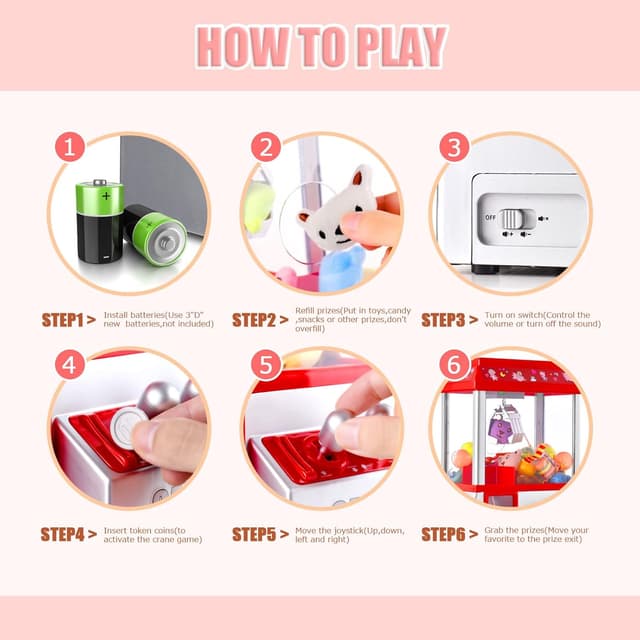 HOW TO PLAY

1

2

3

OFF

STEP1 > Install batteries(Use 3"D" new batteries,not included)

STEP2 > Refill prizes(Put in toys,candy ,snacks or other prizes,don't overfill)

STEP3 > Turn on switch(Control the volume or turn off the sound)

4

5

6

STEP4 > Insert token coins(to activate the crane game)

STEP5 > Move the joystick(Up,down, left and right)

STEP6 > Grab the prizes(Move your favorite to the prize exit)