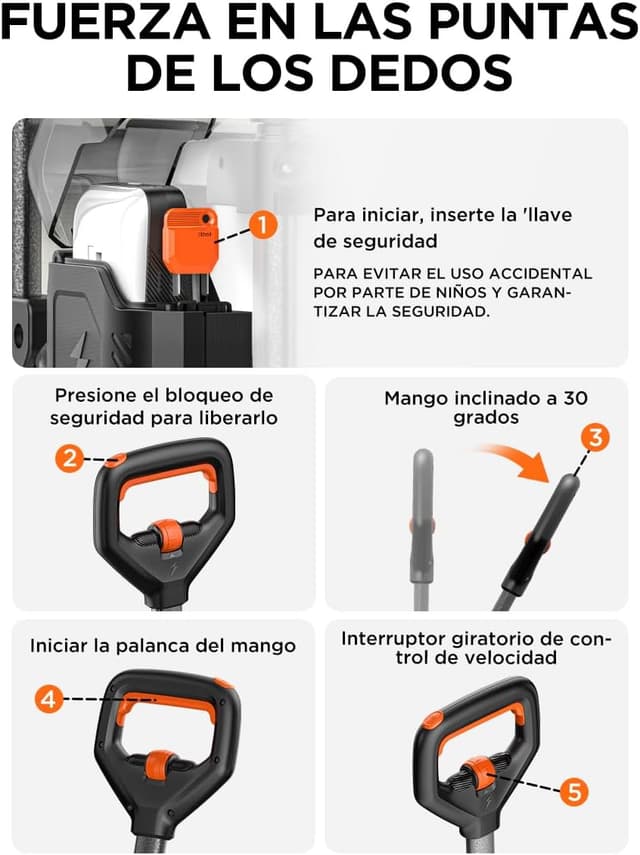 FUERZA EN LAS PUNTAS DE LOS DEDOS

1

Para iniciar, inserte la 'llave de seguridad

PARA EVITAR EL USO ACCIDENTAL POR PARTE DE NIÑOS Y GARANTIZAR LA SEGURIDAD.

Presione el bloqueo de seguridad para liberarlo

2

Mango inclinado a 30 grados

3

Iniciar la palanca del mango

4

Interruptor giratorio de control de velocidad

5