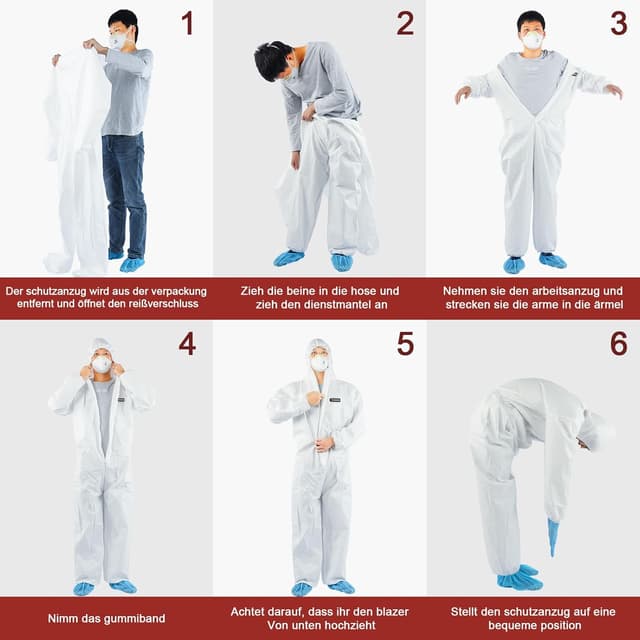 1

Der schutzanzug wird aus der verpackung entfernt und öffnet den reißverschluss

2

Zieh die beine in die hose und zieh den dienstmantel an

3

Nehmen sie den arbeitsanzug und strecken sie die arme in die ärmel

4

Nimm das gummiband

5

Achtet darauf, dass ihr den blazer Von unten hochzieht

6

Stellt den schutzanzug auf eine bequeme position