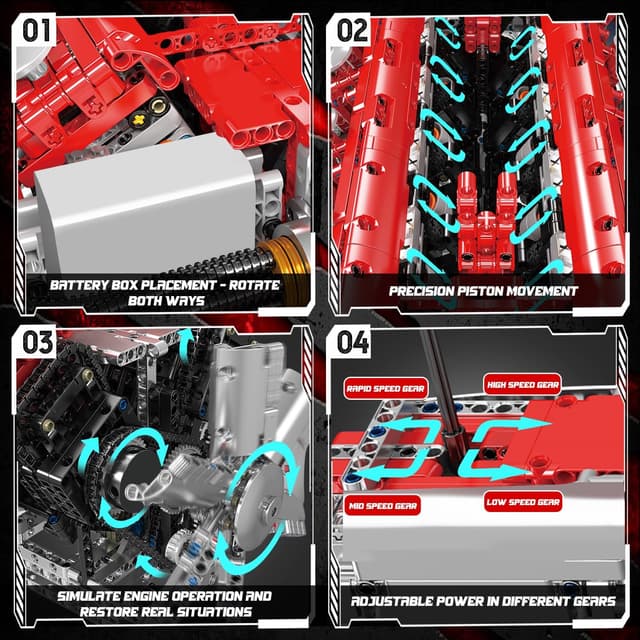 01

BATTERY BOX PLACEMENT - ROTATE BOTH WAYS

02

PRECISION PISTON MOVEMENT

03

SIMULATE ENGINE OPERATION AND RESTORE REAL SITUATIONS

04

RAPID SPEED GEAR

HIGH SPEED GEAR

MID SPEED GEAR

LOW SPEED GEAR

ADJUSTABLE POWER IN DIFFERENT GEARS