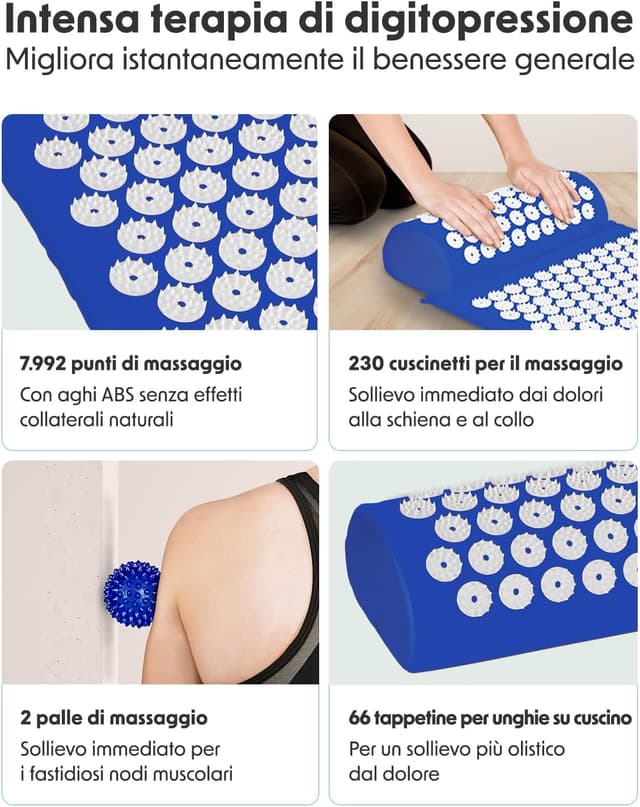 Intensa terapia di digitopressione
Migliora istantaneamente il benessere generale

7.992 punti di massaggio
Con aghi ABS senza effetti collaterali naturali

230 cuscinetti per il massaggio
Sollievo immediato dai dolori alla schiena e al collo

2 palle di massaggio
Sollievo immediato per i fastidiosi nodi muscolari

66 tappetine per unghie su cuscino
Per un sollievo più olistico dal dolore