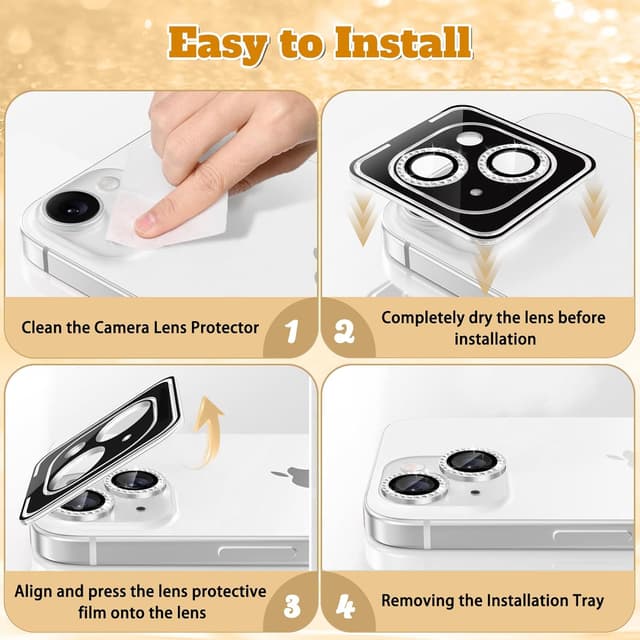 Easy to Install

Clean the Camera Lens Protector 1

2 Completely dry the lens before installation

Align and press the lens protective film onto the lens 3

4 Removing the Installation Tray