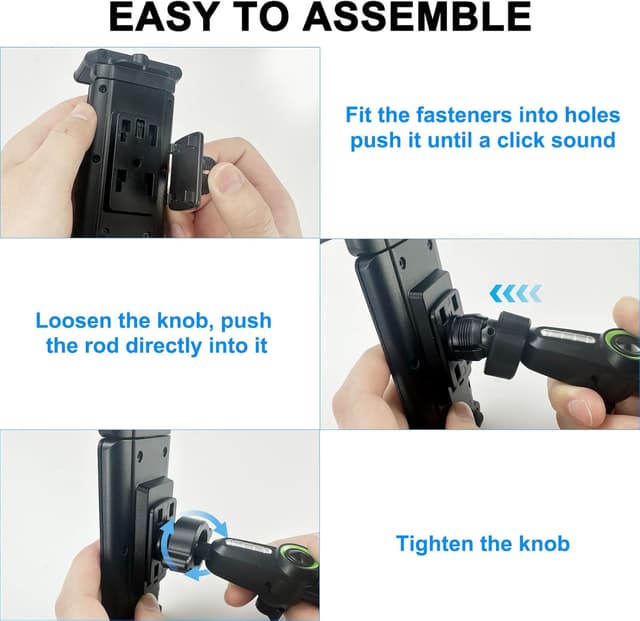 EASY TO ASSEMBLE

Fit the fasteners into holes push it until a click sound

Loosen the knob, push the rod directly into it

Tighten the knob