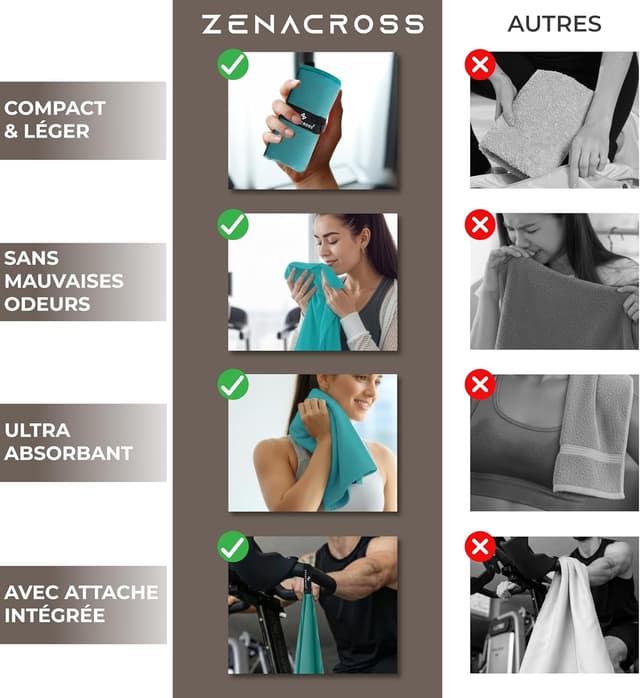 ZENACROSS

AUTRES

COMPACT & LÉGER

SANS MAUVAISES ODEURS

ULTRA ABSORBANT

AVEC ATTACHE INTÉGRÉE