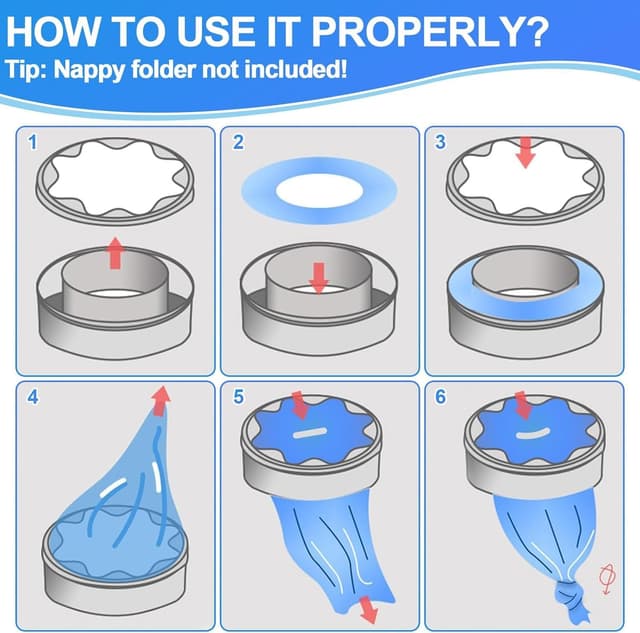 HOW TO USE IT PROPERLY?
Tip: Nappy folder not included!

1

2

3

4

5

6