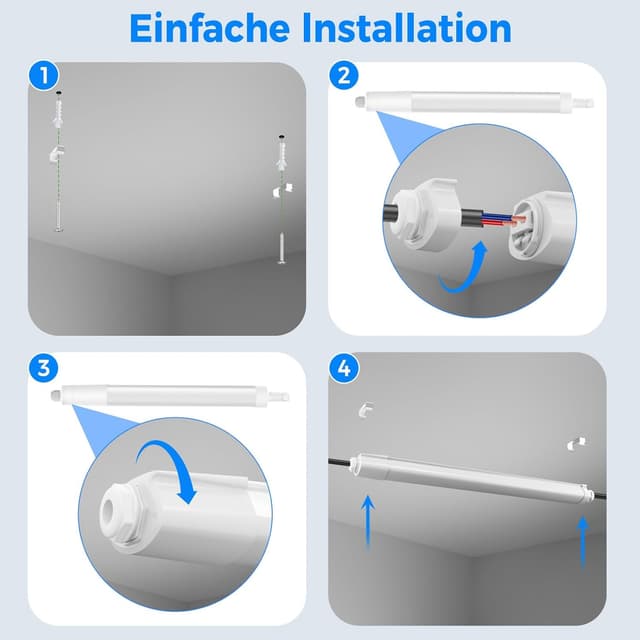 Einfache Installation

1

2

3

4