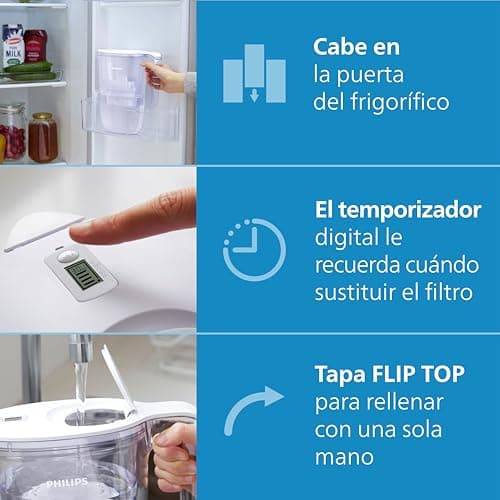 MILK

Cabe en la puerta del frigorífico

El temporizador digital le recuerda cuándo sustituir el filtro

Tapa FLIP TOP para rellenar con una sola mano

PHILIPS