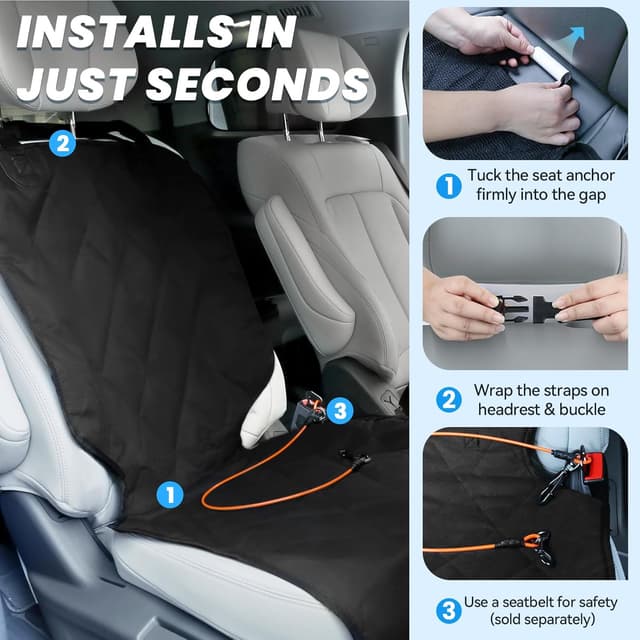 INSTALLS IN JUST SECONDS

2

3

1

1 Tuck the seat anchor firmly into the gap

2 Wrap the straps on headrest & buckle

3 Use a seatbelt for safety (sold separately)