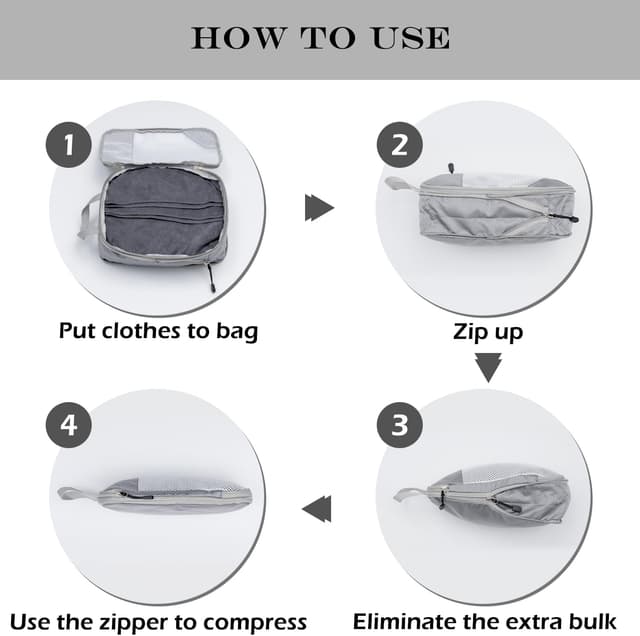 HOW TO USE

1

Put clothes to bag

2

Zip up

3

Eliminate the extra bulk

4

Use the zipper to compress