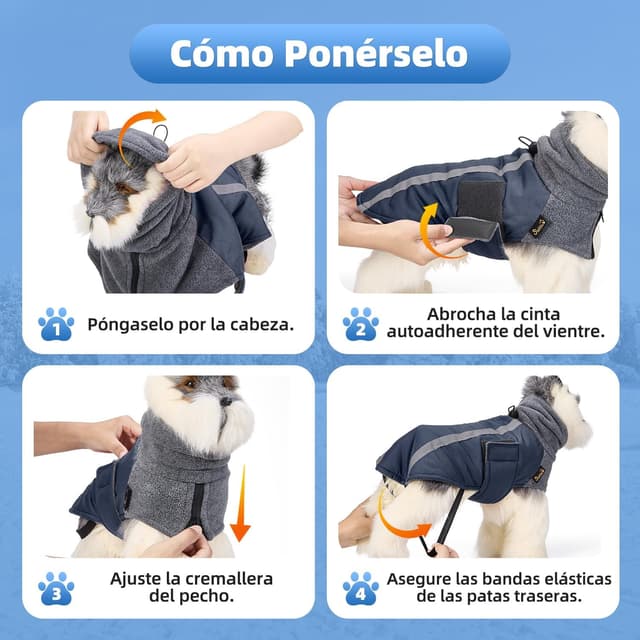 Cómo Ponérselo

1 Póngaselo por la cabeza.

2 Abrocha la cinta autoadherente del vientre.

3 Ajuste la cremallera del pecho.

4 Asegure las bandas elásticas de las patas traseras.