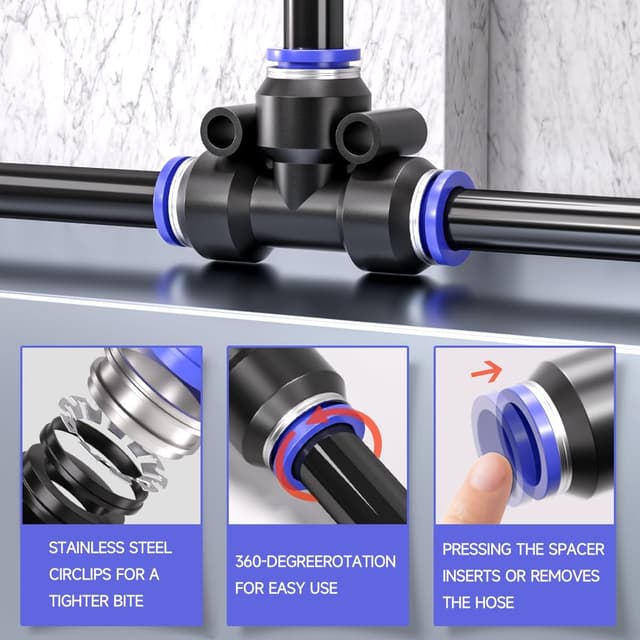 STAINLESS STEEL CIRCLIPS FOR A TIGHTER BITE

360-DEGREEROTATION FOR EASY USE

PRESSING THE SPACER INSERTS OR REMOVES THE HOSE