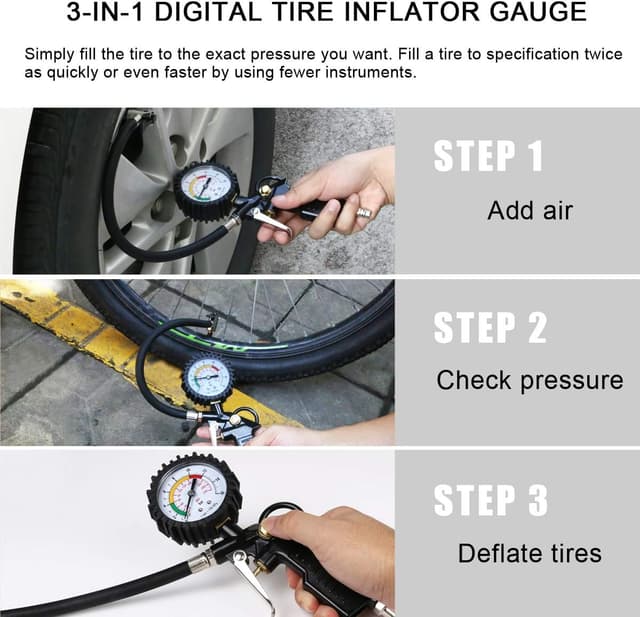 3-IN-1 DIGITAL TIRE INFLATOR GAUGE

Simply fill the tire to the exact pressure you want. Fill a tire to specification twice as quickly or even faster by using fewer instruments.

STEP 1
Add air

STEP 2
Check pressure

STEP 3
Deflate tires