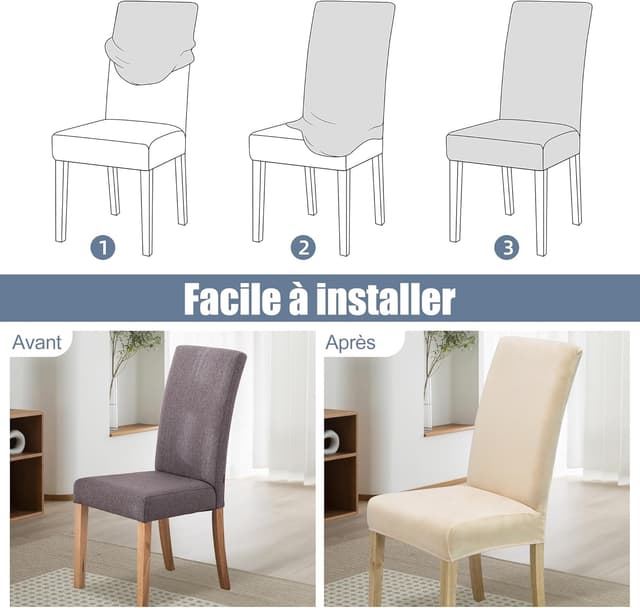 1

2

3

Facile à installer

Avant

Après