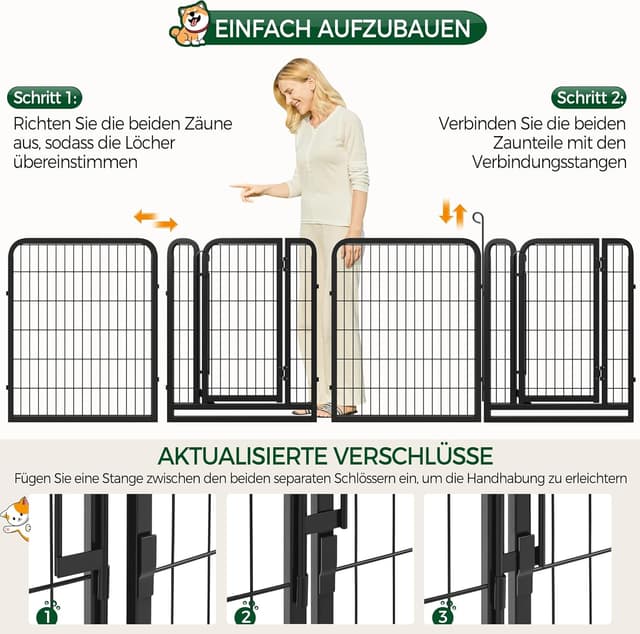 EINFACH AUFZUBAUEN

Schritt 1:
Richten Sie die beiden Zäune aus, sodass die Löcher übereinstimmen

Schritt 2:
Verbinden Sie die beiden Zaunteile mit den Verbindungsstangen

AKTUALISIERTE VERSCHLÜSSE
Fügen Sie eine Stange zwischen den beiden separaten Schlössern ein, um die Handhabung zu erleichtern

1

2

3