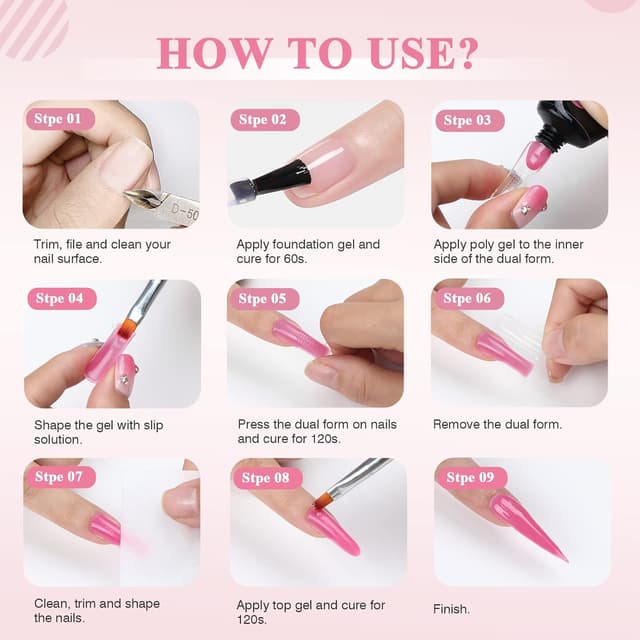 HOW TO USE?

Stpe 01

D-50

Trim, file and clean your nail surface.

Stpe 02

Apply foundation gel and cure for 60s.

Stpe 03

Apply poly gel to the inner side of the dual form.

Stpe 04

Shape the gel with slip solution.

Stpe 05

Press the dual form on nails and cure for 120s.

Stpe 06

Remove the dual form.

Stpe 07

Clean, trim and shape the nails.

Stpe 08

Apply top gel and cure for 120s.

Stpe 09

Finish.