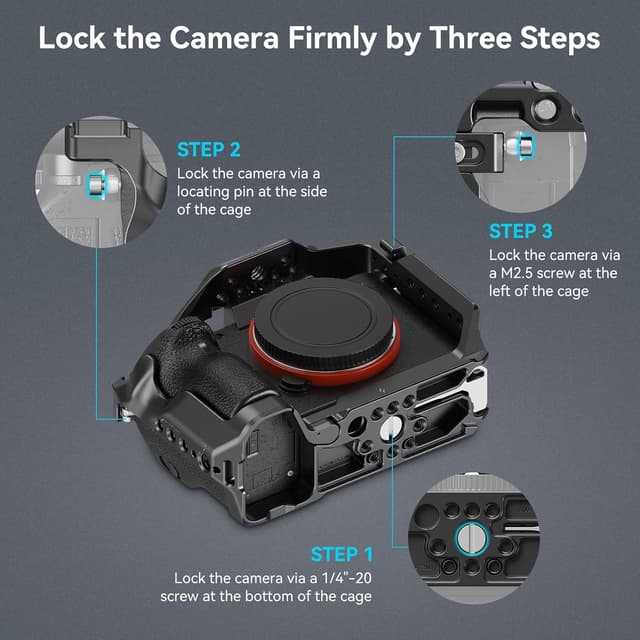 Lock the Camera Firmly by Three Steps

STEP 2
Lock the camera via a locating pin at the side of the cage

STEP 3
Lock the camera via a M2.5 screw at the left of the cage

STEP 1
Lock the camera via a 1/4"-20 screw at the bottom of the cage