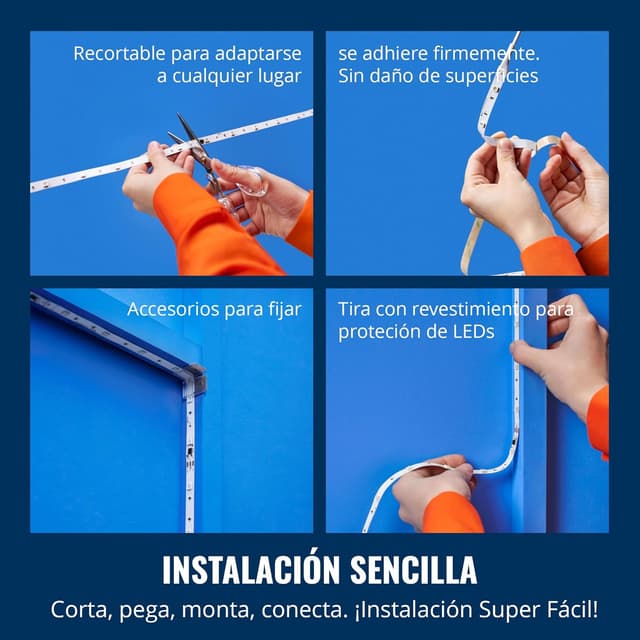 Recortable para adaptarse a cualquier lugar

se adhiere firmemente. Sin daño de superficies

Accesorios para fijar

Tira con revestimiento para proteción de LEDs

INSTALACIÓN SENCILLA

Corta, pega, monta, conecta. ¡Instalación Super Fácil!