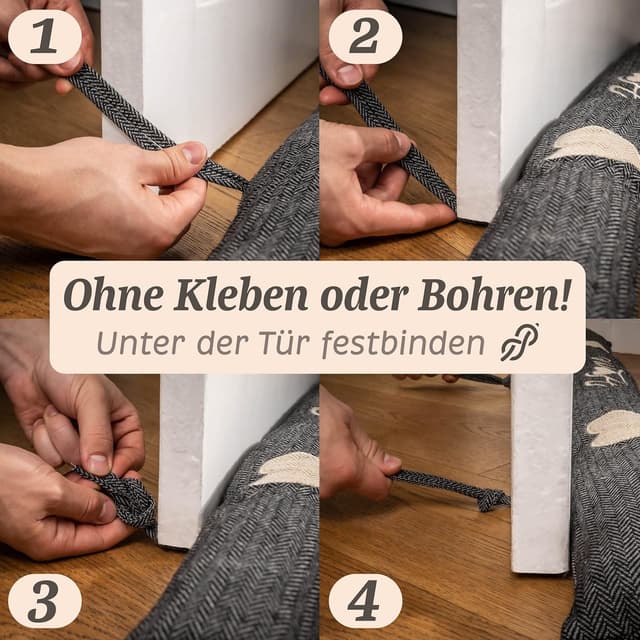 1

2

Ohne Kleben oder Bohren!
Unter der Tür festbinden

3

4