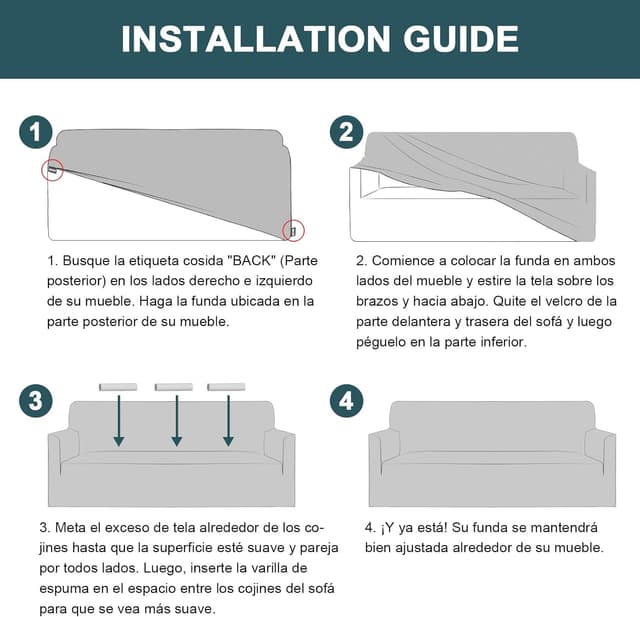 INSTALLATION GUIDE

1

1. Busque la etiqueta cosida "BACK" (Parte posterior) en los lados derecho e izquierdo de su mueble. Haga la funda ubicada en la parte posterior de su mueble.

2

2. Comience a colocar la funda en ambos lados del mueble y estire la tela sobre los brazos y hacia abajo. Quite el velcro de la parte delantera y trasera del sofá y luego péguelo en la parte inferior.

3

3. Meta el exceso de tela alrededor de los cojines hasta que la superficie esté suave y pareja por todos lados. Luego, inserte la varilla de espuma en el espacio entre los cojines del sofá para que se vea más suave.

4

4. ¡Y ya está! Su funda se mantendrá bien ajustada alrededor de su mueble.