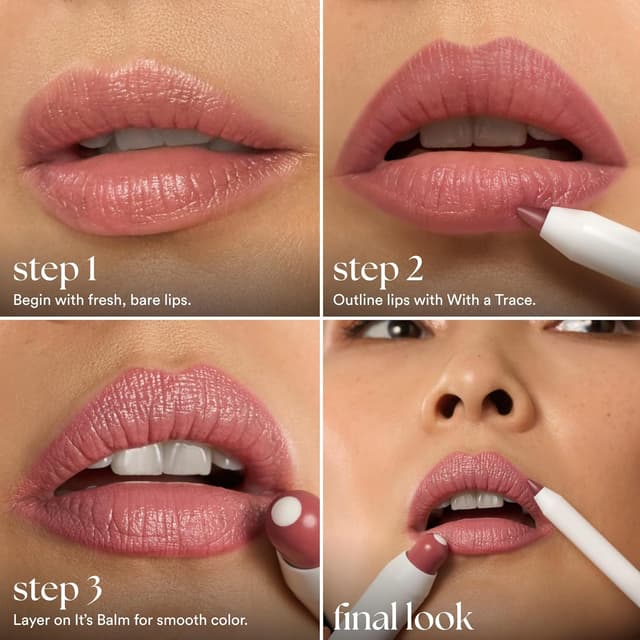 step 1
Begin with fresh, bare lips.

step 2
Outline lips with With a Trace.

step 3
Layer on It's Balm for smooth color.

final look