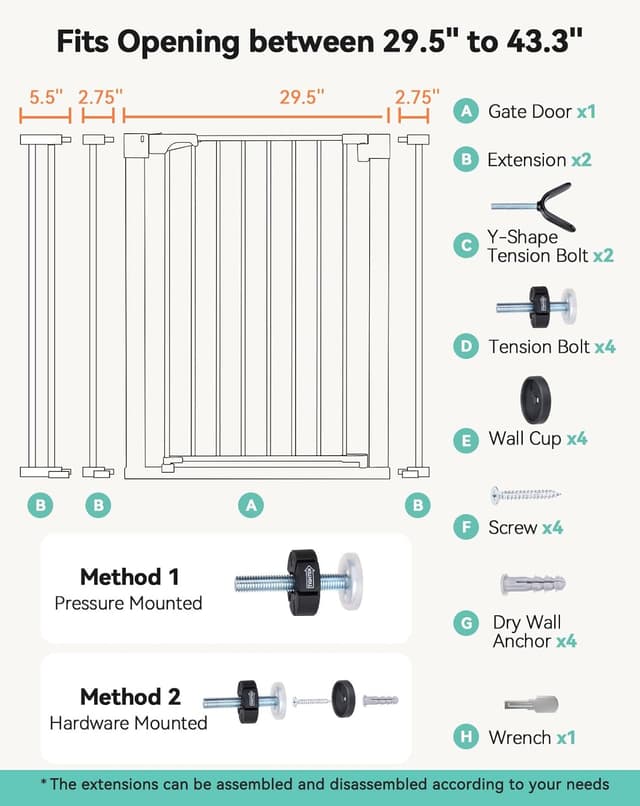 Fits Opening between 29.5" to 43.3"

5.5" 2.75" 29.5" 2.75"

B B A B

A Gate Door x1

B Extension x2

C Y-Shape Tension Bolt x2

D Tension Bolt x4

E Wall Cup x4

F Screw x4

G Dry Wall Anchor x4

H Wrench x1

Method 1
Pressure Mounted

Method 2
Hardware Mounted

*The extensions can be assembled and disassembled according to your needs