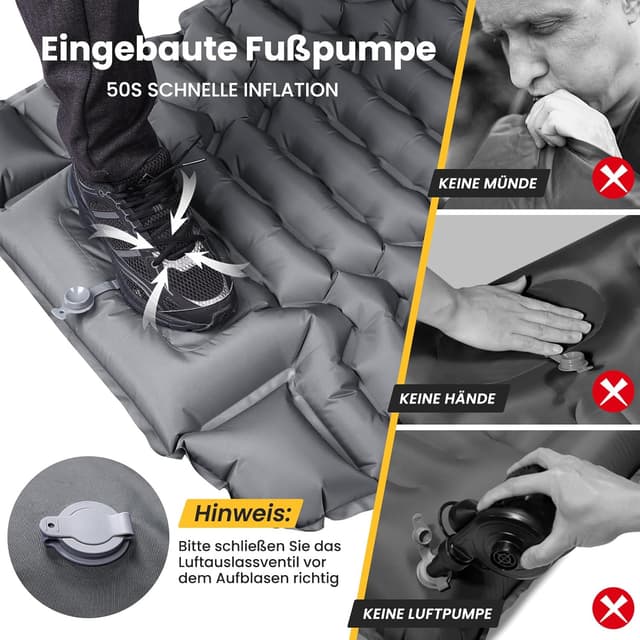 Eingebaute Fußpumpe

50S SCHNELLE INFLATION

KEINE MÜNDE

KEINE HÄNDE

Hinweis:

Bitte schließen Sie das Luftauslassventil vor dem Aufblasen richtig

KEINE LUFTPUMPE