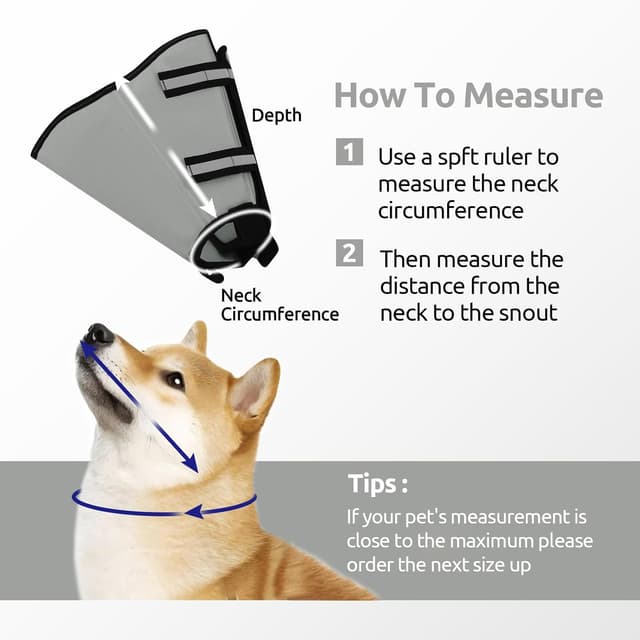 Depth

Neck Circumference

How To Measure

1 Use a spft ruler to measure the neck circumference

2 Then measure the distance from the neck to the snout

Tips :

If your pet's measurement is close to the maximum please order the next size up