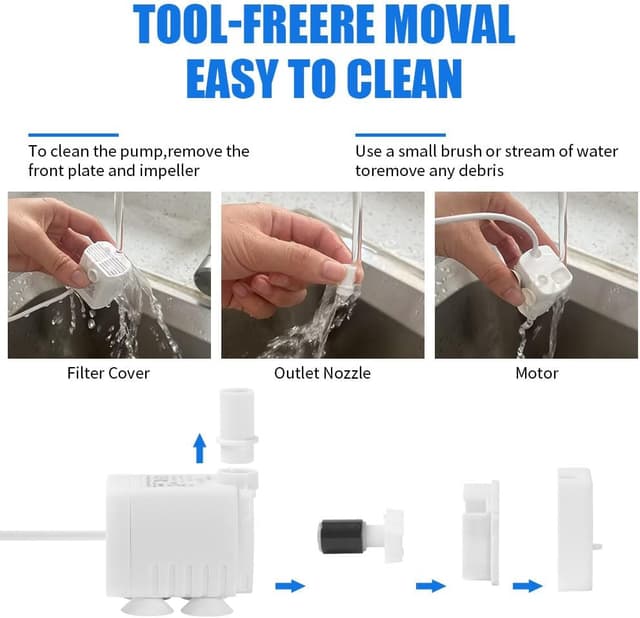 TOOL-FREERE MOVAL
EASY TO CLEAN

To clean the pump,remove the front plate and impeller

Use a small brush or stream of water toremove any debris

Filter Cover

Outlet Nozzle

Motor